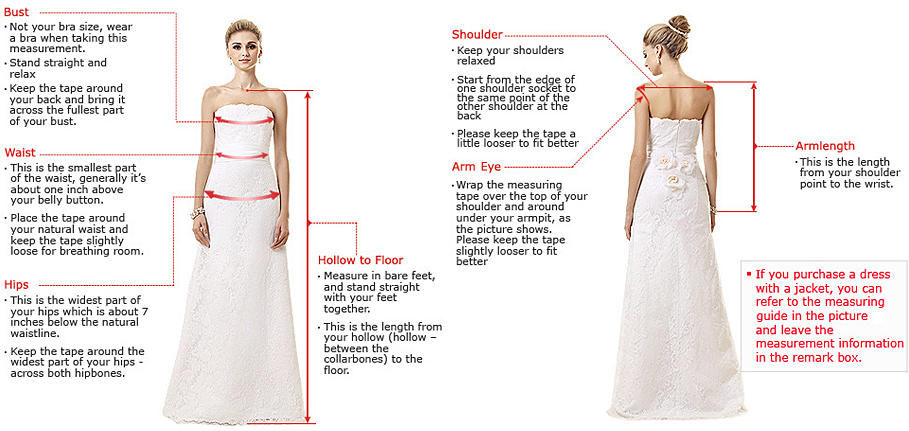 Bust
· Not your bra size, wear a bra when taking this measurement.
· Stand straight and relax
· Keep the tape around your back and bring it across the fullest part of your bust.

Waist
· This is the smallest part of the waist, generally it's about one inch above your belly button.
· Place the tape around your natural waist and keep the tape slightly loose for breathing room.

Hips
· This is the widest part of your hips which is about 7 inches below the natural waistline.
· Keep the tape around the widest part of your hips - across both hipbones.

Hollow to Floor
· Measure in bare feet, and stand straight with your feet together.
· This is the length from your hollow (hollow – between the collarbones) to the floor.

Shoulder
· Keep your shoulders relaxed
· Start from the edge of one shoulder socket to the same point of the other shoulder at the back
· Please keep the tape a little looser to fit better

Arm Eye
· Wrap the measuring tape over the top of your shoulder and around under your armpit, as the picture shows. Please keep the tape slightly looser to fit better

Armlength
· This is the length from your shoulder point to the wrist.

▪ If you purchase a dress with a jacket, you can refer to the measuring guide in the picture and leave the measurement information in the remark box.